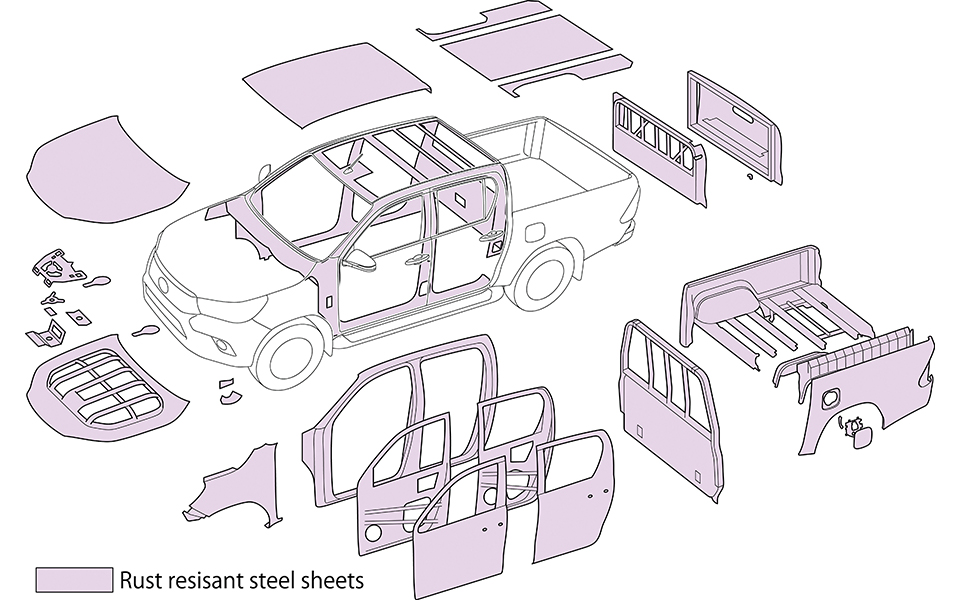 Rust resisant steel sheets